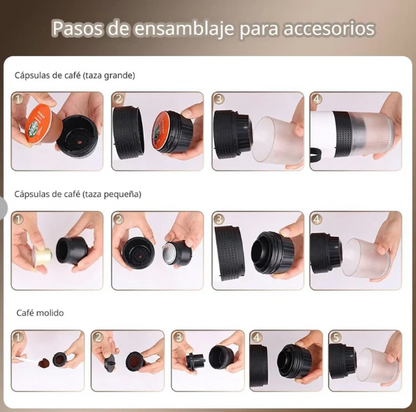 Pasos de ensamblaje para accesorios

Cápsulas de café (taza grande)

1 2 3 4

Cápsulas de café (taza pequeña)

1 2 3 4

Café molido

1 2 3 4 5