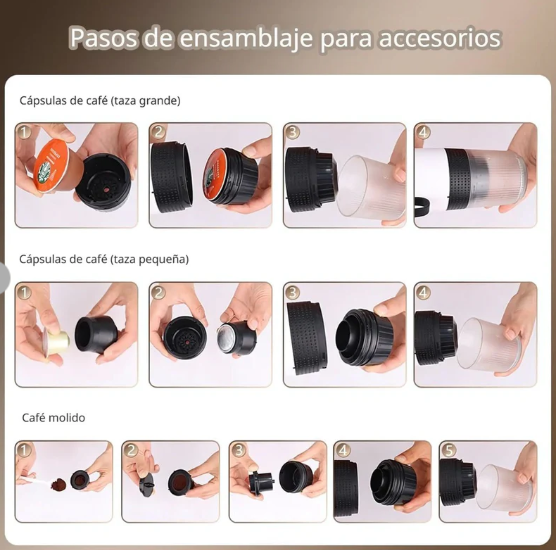 Pasos de ensamblaje para accesorios

Cápsulas de café (taza grande)

1 2 3 4

Cápsulas de café (taza pequeña)

1 2 3 4

Café molido

1 2 3 4 5